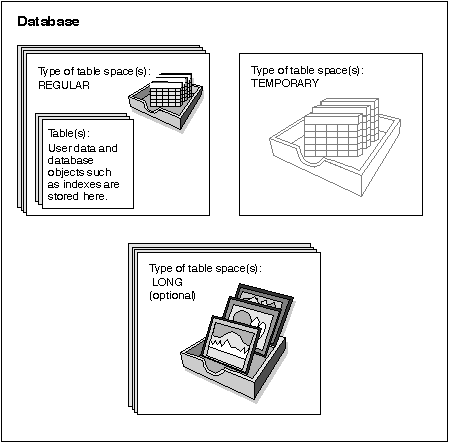 Database

Type of table space(s):
REGULAR

Table(s):
User data and database objects such as indexes are stored here.

Type of table space(s):
TEMPORARY

Type of table space(s):
LONG
(optional)