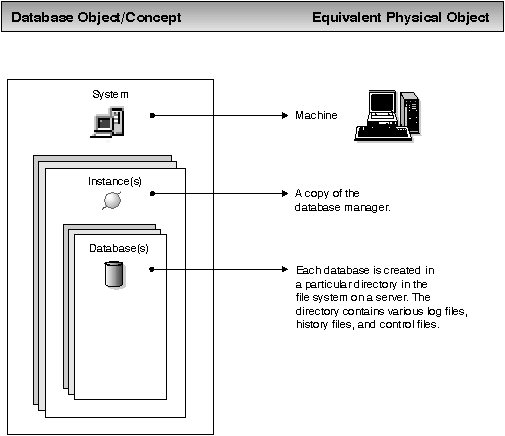 Database Object/Concept

Equivalent Physical Object

System

Machine

Instance(s)

A copy of the database manager.

Database(s)

Each database is created in a particular directory in the file system on a server. The directory contains various log files, history files, and control files.